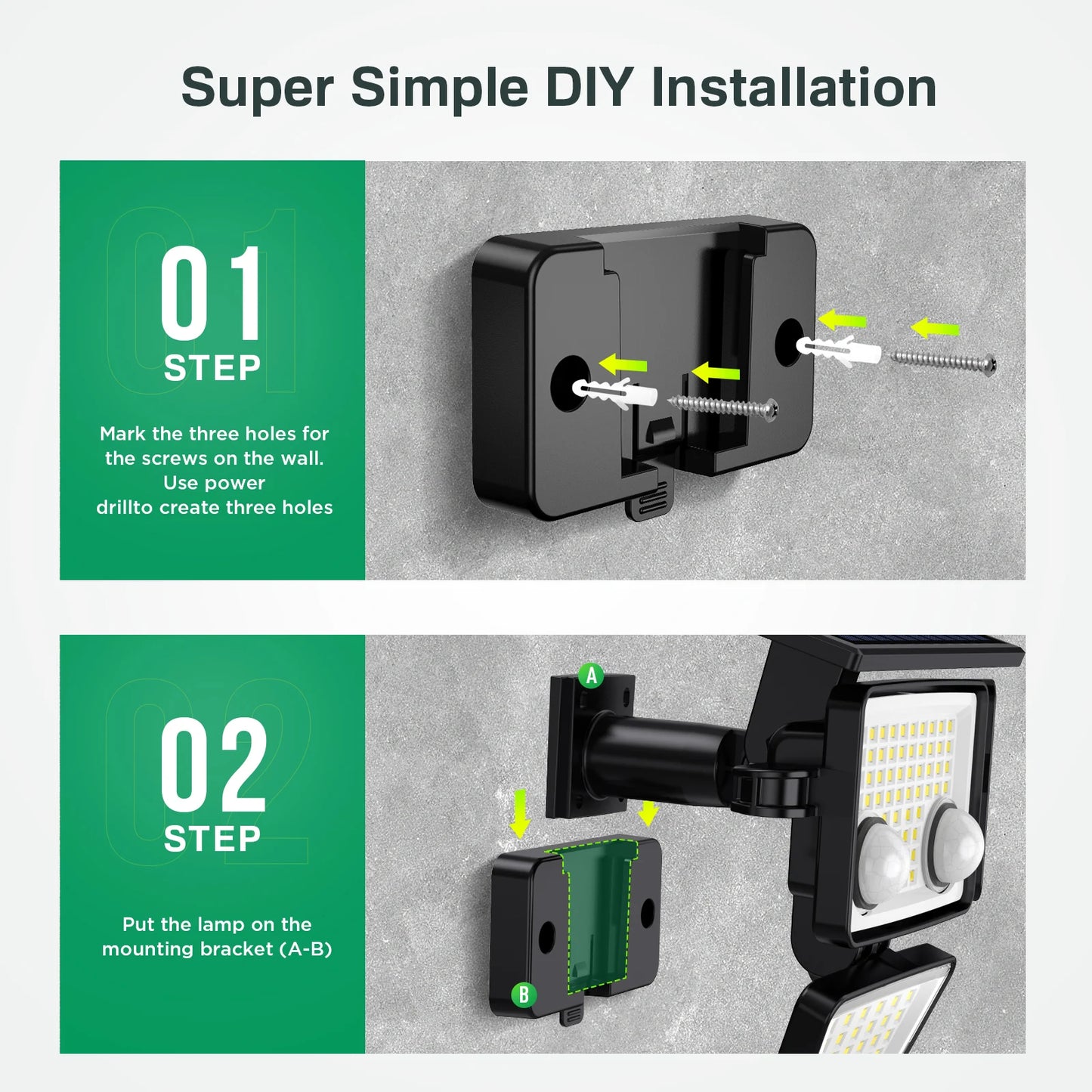 Super Simple DIY Installation

01
STEP

Mark the three holes for the screws on the wall. Use power drillto create three holes

02
STEP

Put the lamp on the mounting bracket (A-B)

A

B