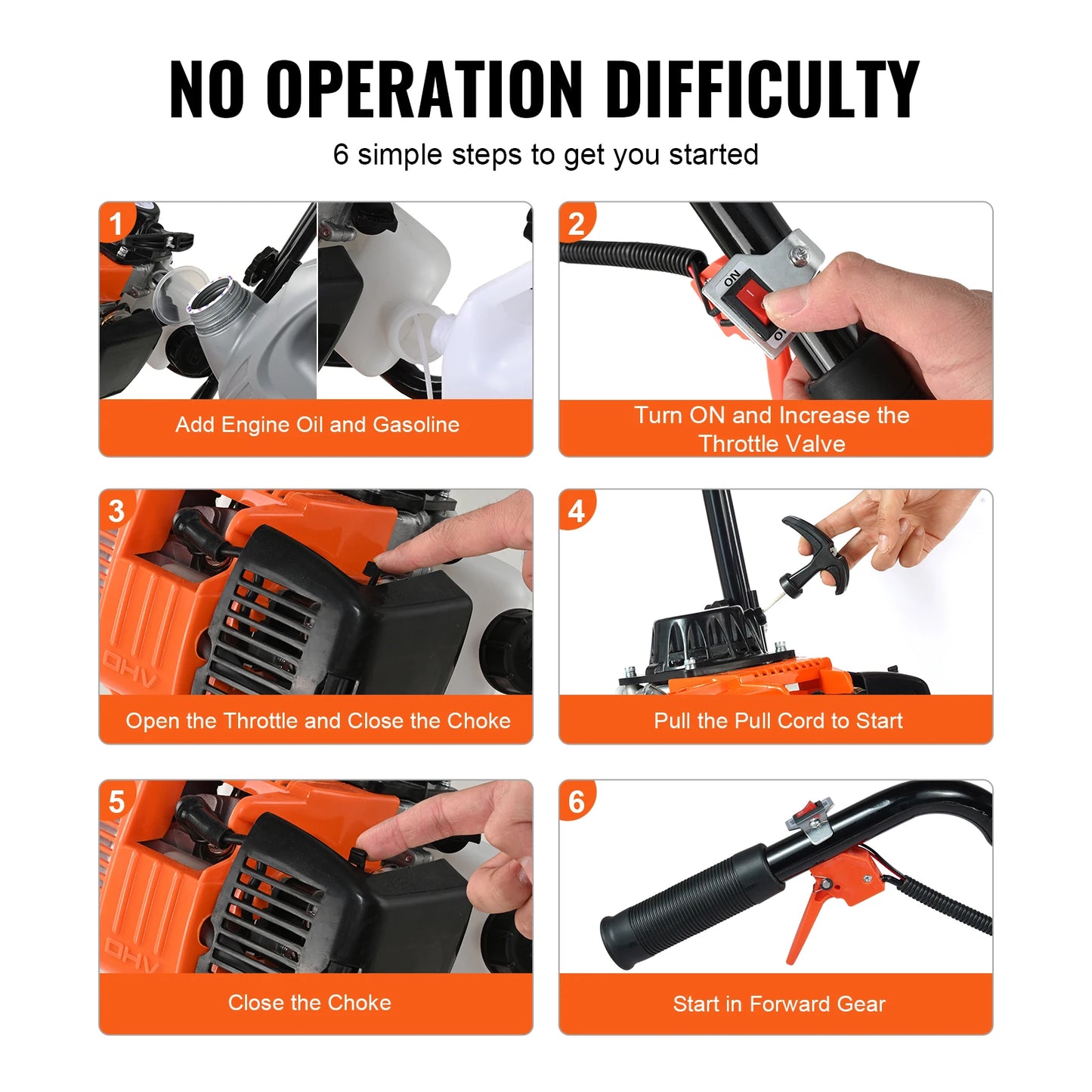 NO OPERATION DIFFICULTY

6 simple steps to get you started

1

Add Engine Oil and Gasoline

2

ON

Turn ON and Increase the Throttle Valve

3

OHV

Open the Throttle and Close the Choke

4

Pull the Pull Cord to Start

5

OHV

Close the Choke

6

Start in Forward Gear