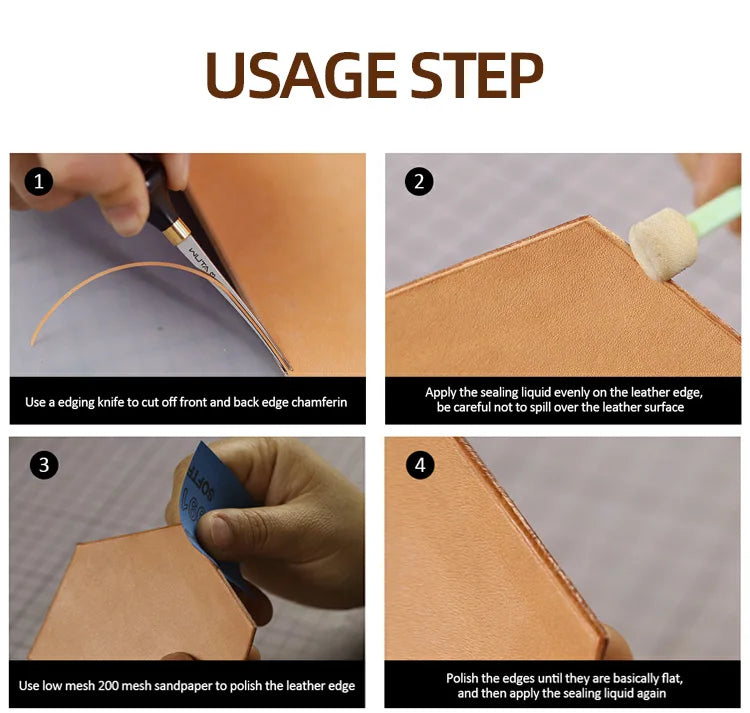 USAGE STEP

1

WUTA

Use a edging knife to cut off front and back edge chamferin

2

Apply the sealing liquid evenly on the leather edge, be careful not to spill over the leather surface

3

SOFT

Use low mesh 200 mesh sandpaper to polish the leather edge

4

Polish the edges until they are basically flat, and then apply the sealing liquid again