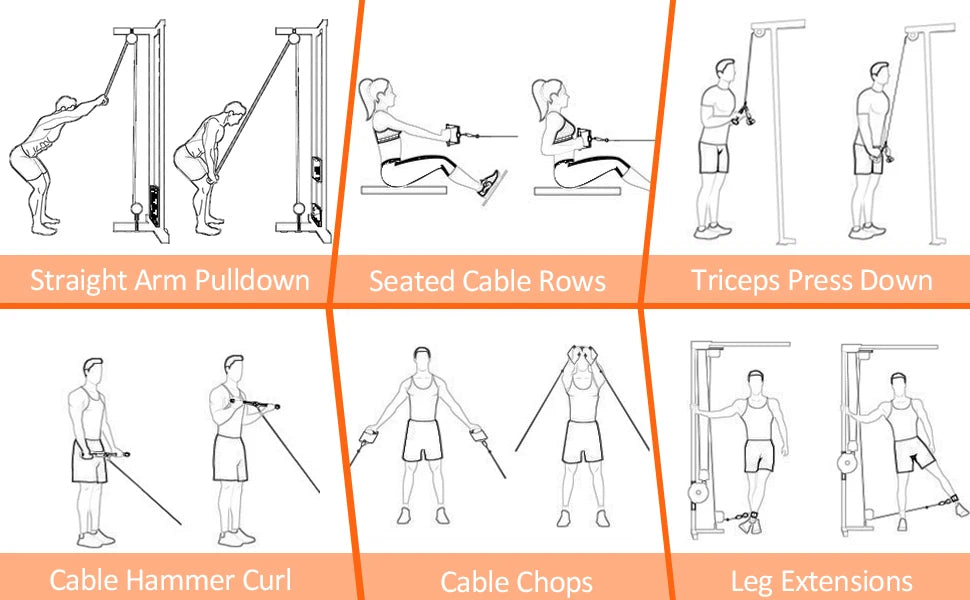 Straight Arm Pulldown

Seated Cable Rows

Triceps Press Down

Cable Hammer Curl

Cable Chops

Leg Extensions