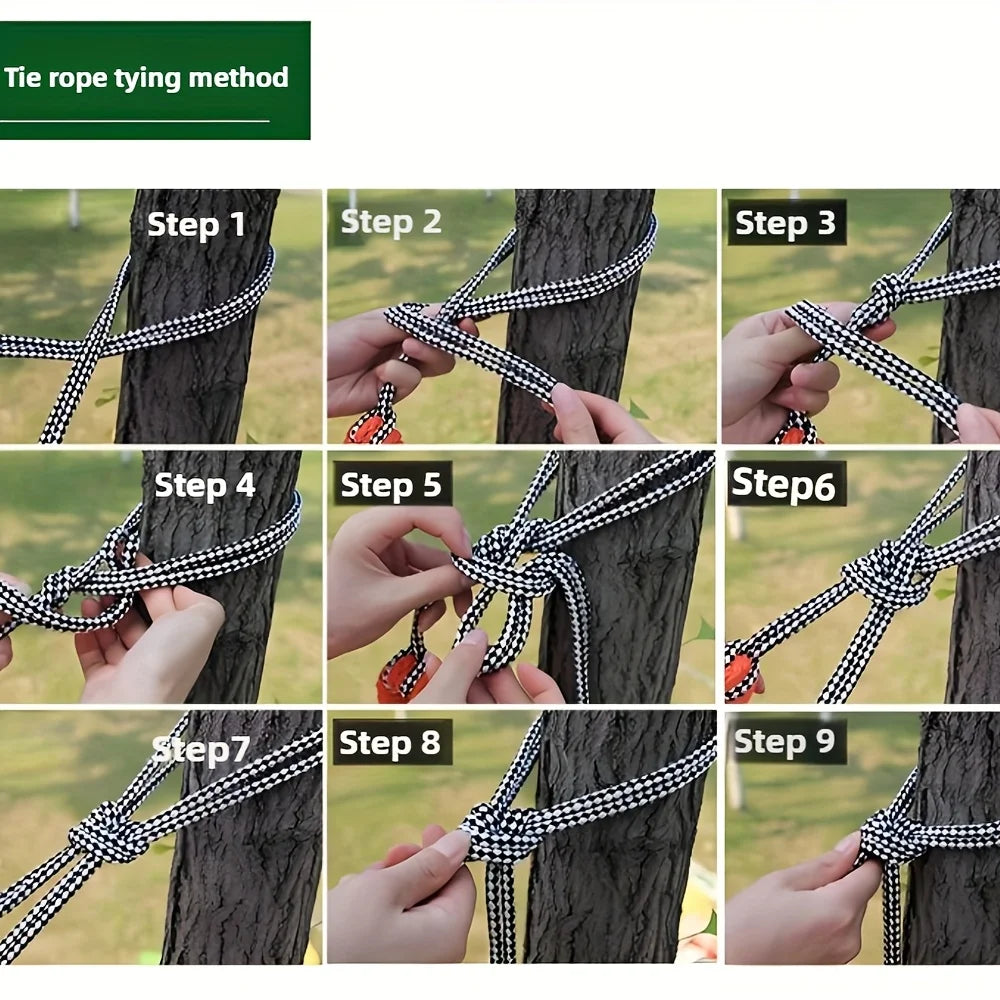 Tie rope tying method

Step 1

Step 2

Step 3

Step 4

Step 5

Step6

Step7

Step 8

Step 9