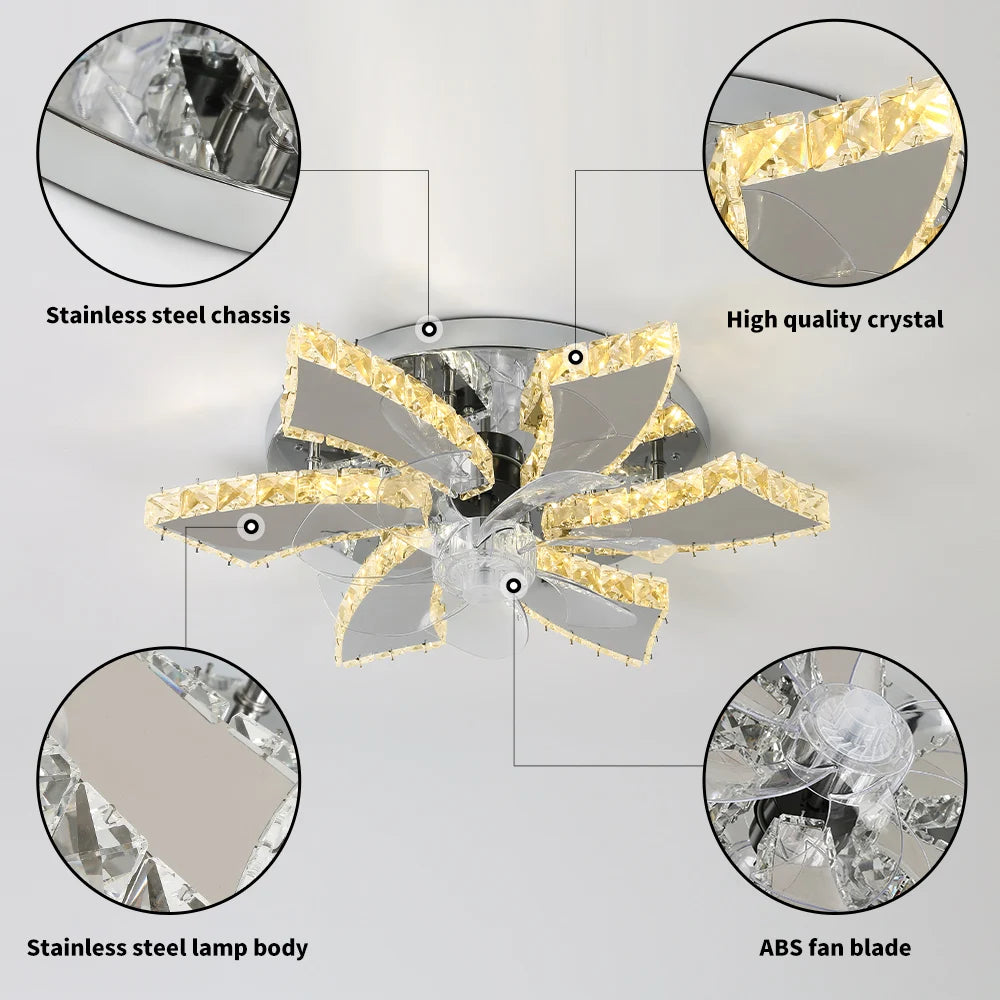 Stainless steel chassis

High quality crystal

Stainless steel lamp body

ABS fan blade