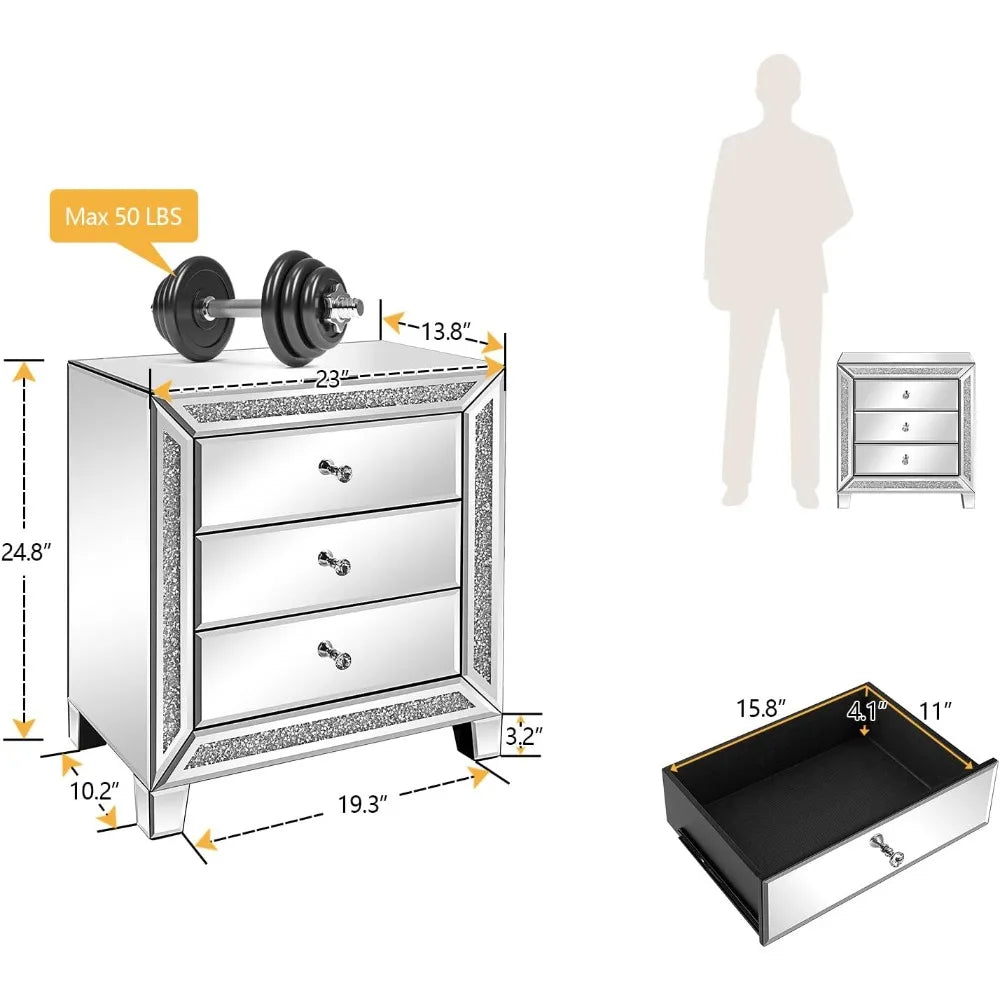 Max 50 LBS

13.8″

23″

24.8″

3.2″

10.2″

19.3″

15.8″

4.1″

11″