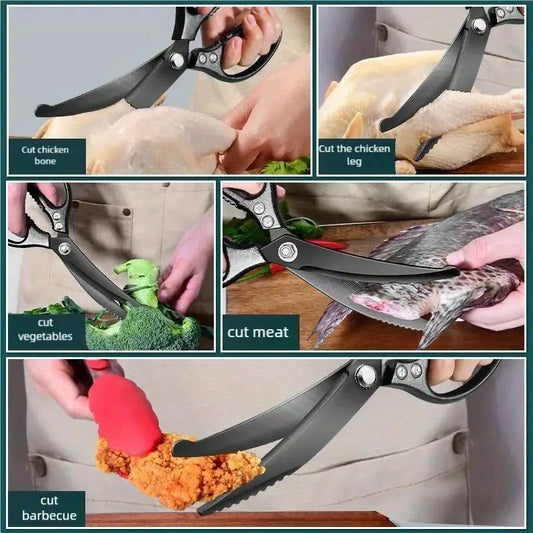 Cut chicken bone

Cut the chicken leg

cut vegetables

cut meat

cut barbecue