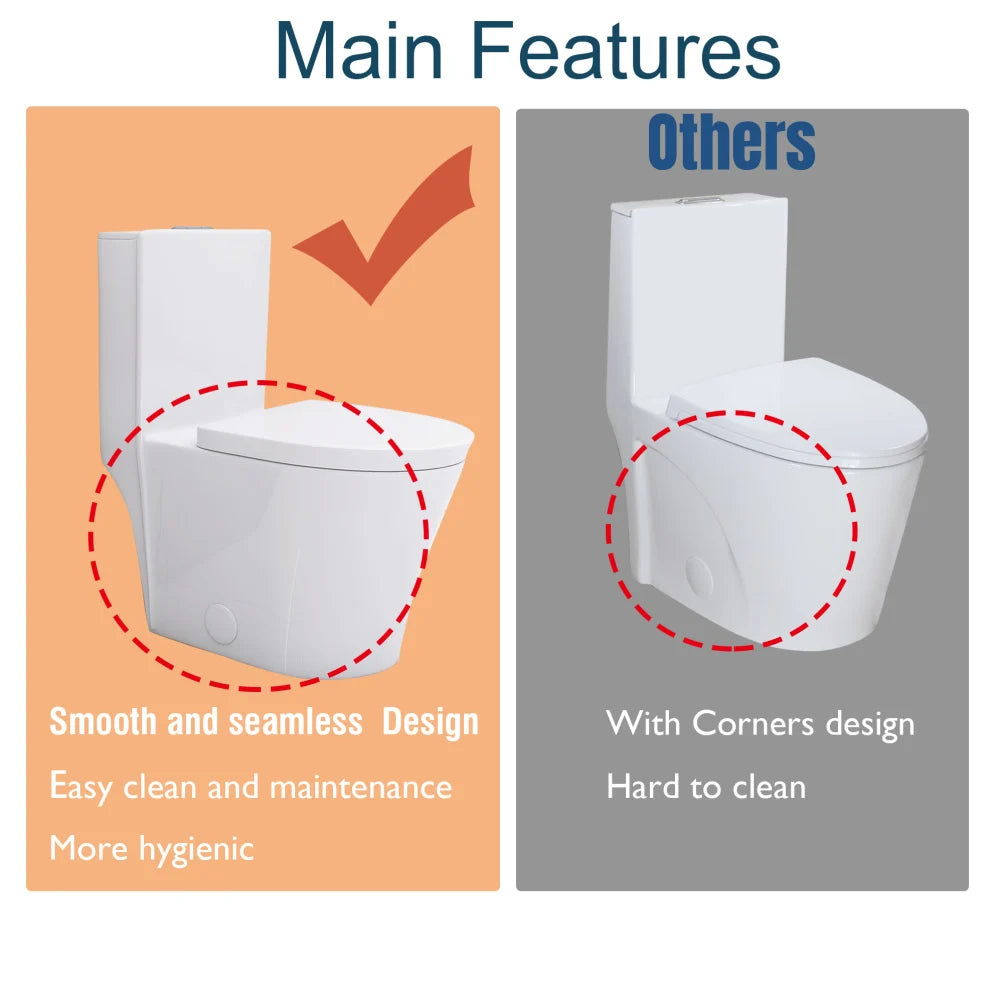 Main Features

Smooth and seamless Design

Easy clean and maintenance

More hygienic

Others

With Corners design

Hard to clean