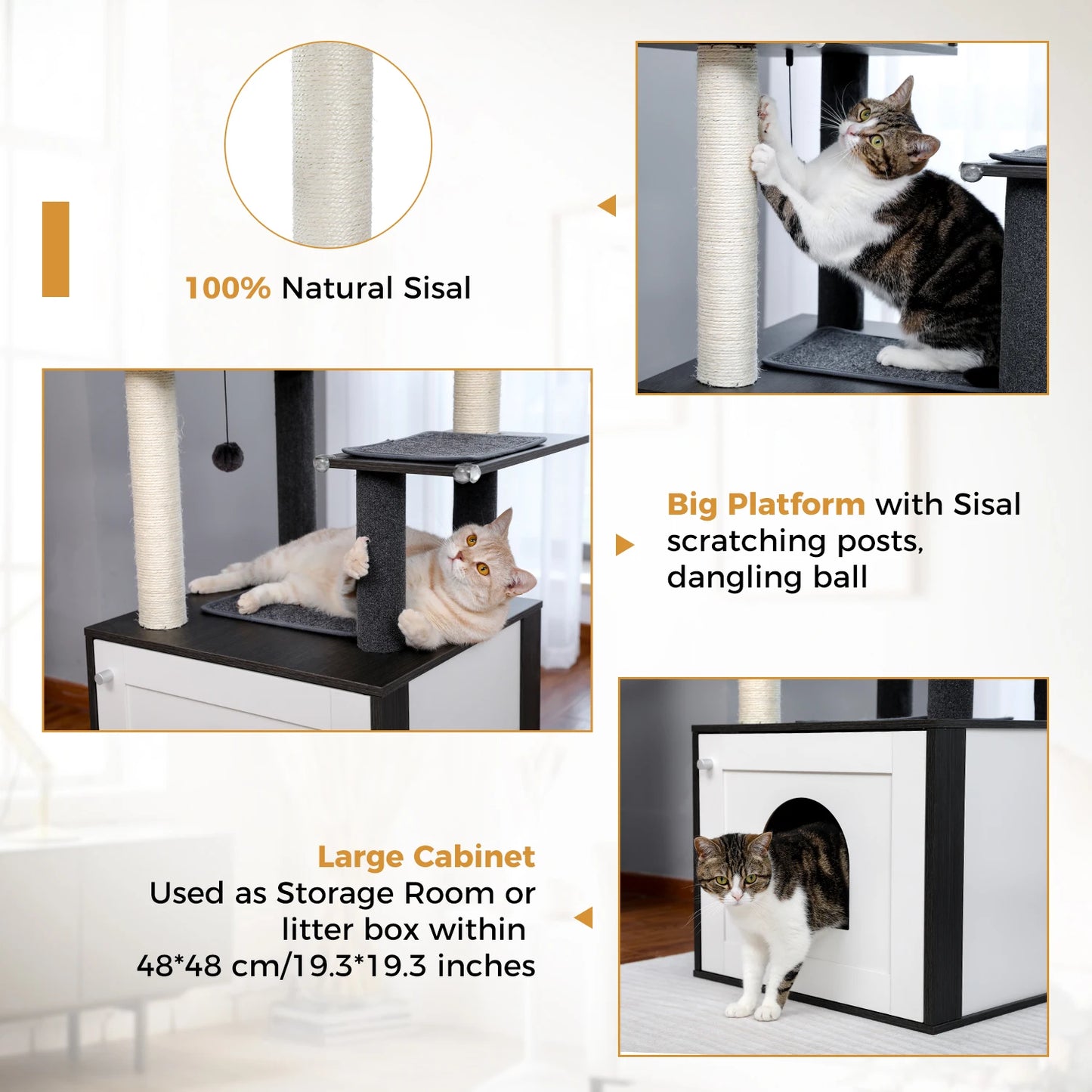 100% Natural Sisal

Big Platform with Sisal scratching posts, dangling ball

Large Cabinet
Used as Storage Room or litter box within 48*48 cm/19.3*19.3 inches