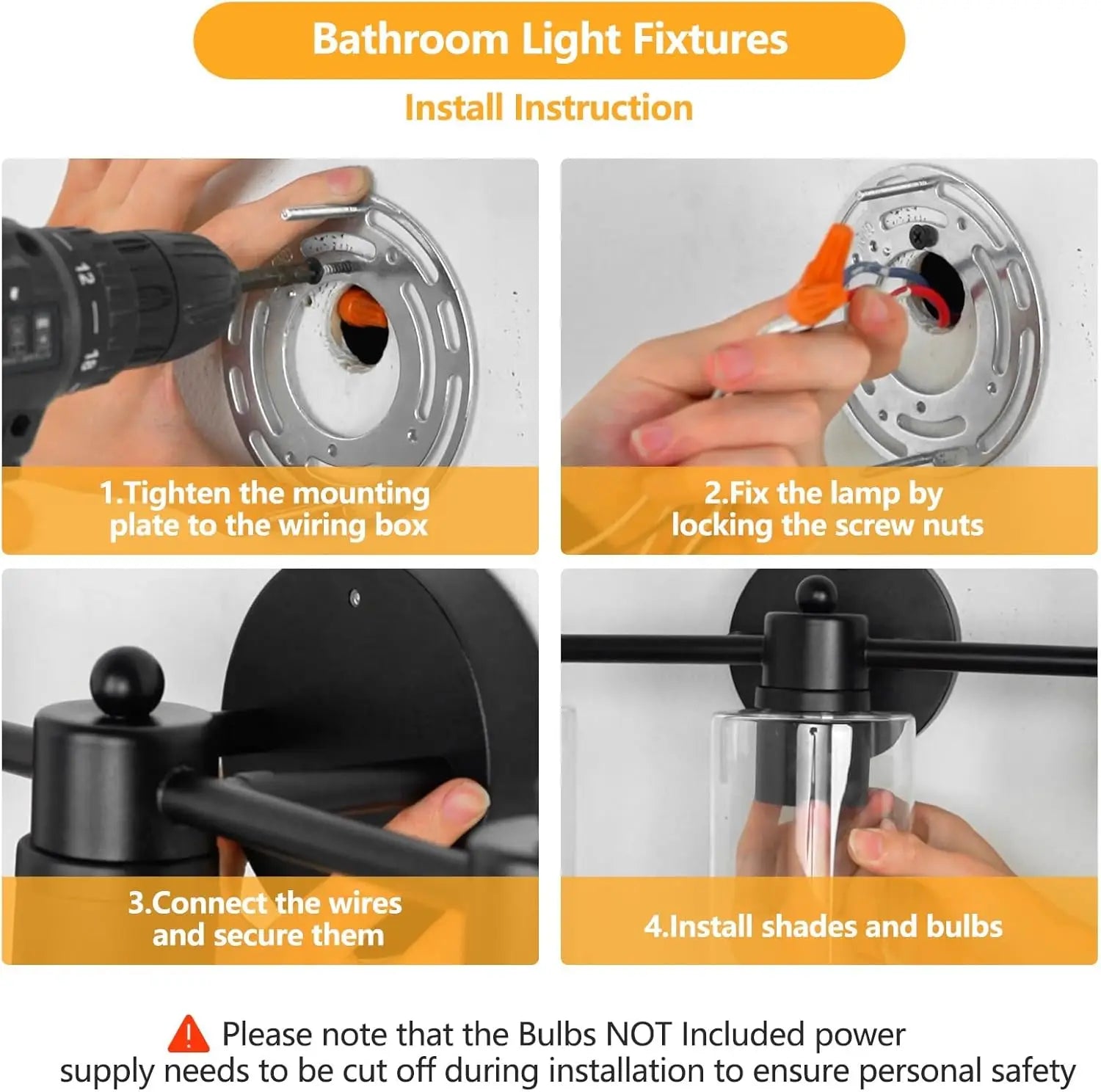 Bathroom Light Fixtures

Install Instruction

12

16

1.Tighten the mounting plate to the wiring box

2.Fix the lamp by locking the screw nuts

3.Connect the wires and secure them

4.Install shades and bulbs

Please note that the Bulbs NOT Included power supply needs to be cut off during installation to ensure personal safety