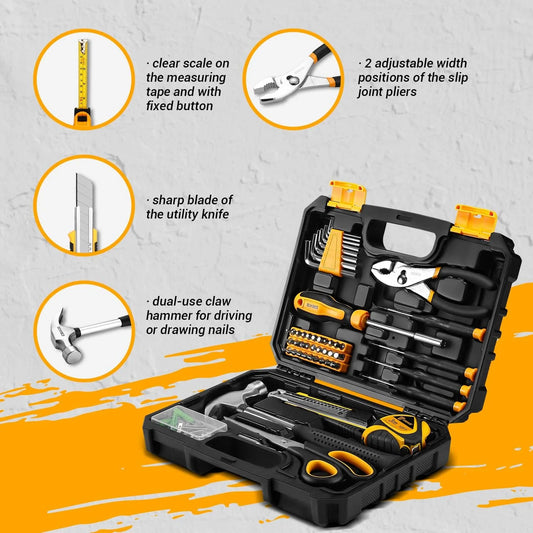 · clear scale on the measuring tape and with fixed button

· 2 adjustable width positions of the slip joint pliers

· sharp blade of the utility knife

· dual-use claw hammer for driving or drawing nails