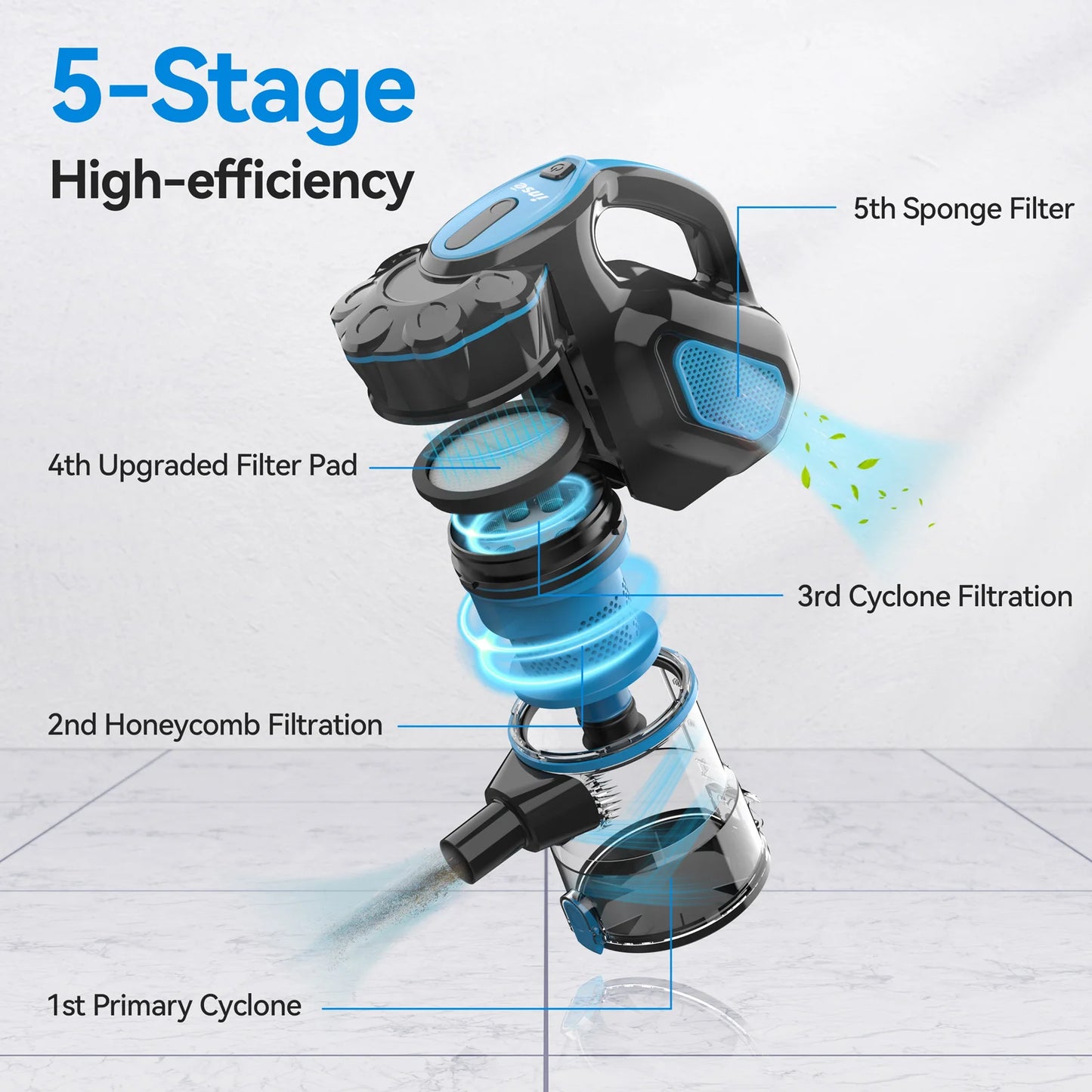 5-Stage
High-efficiency

inse

5th Sponge Filter

4th Upgraded Filter Pad

3rd Cyclone Filtration

2nd Honeycomb Filtration

1st Primary Cyclone