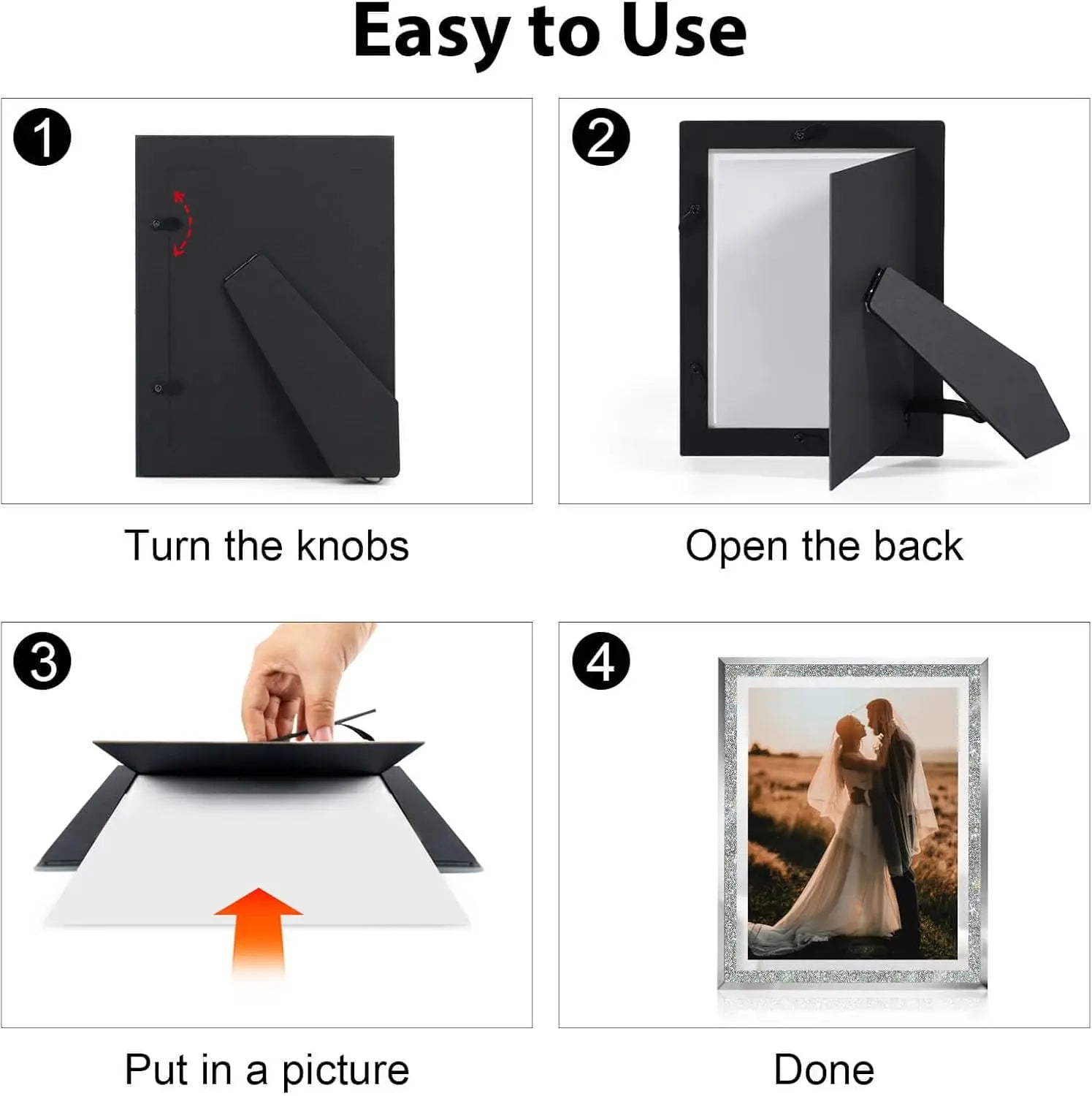 Easy to Use

1

Turn the knobs

2

Open the back

3

Put in a picture

4

Done