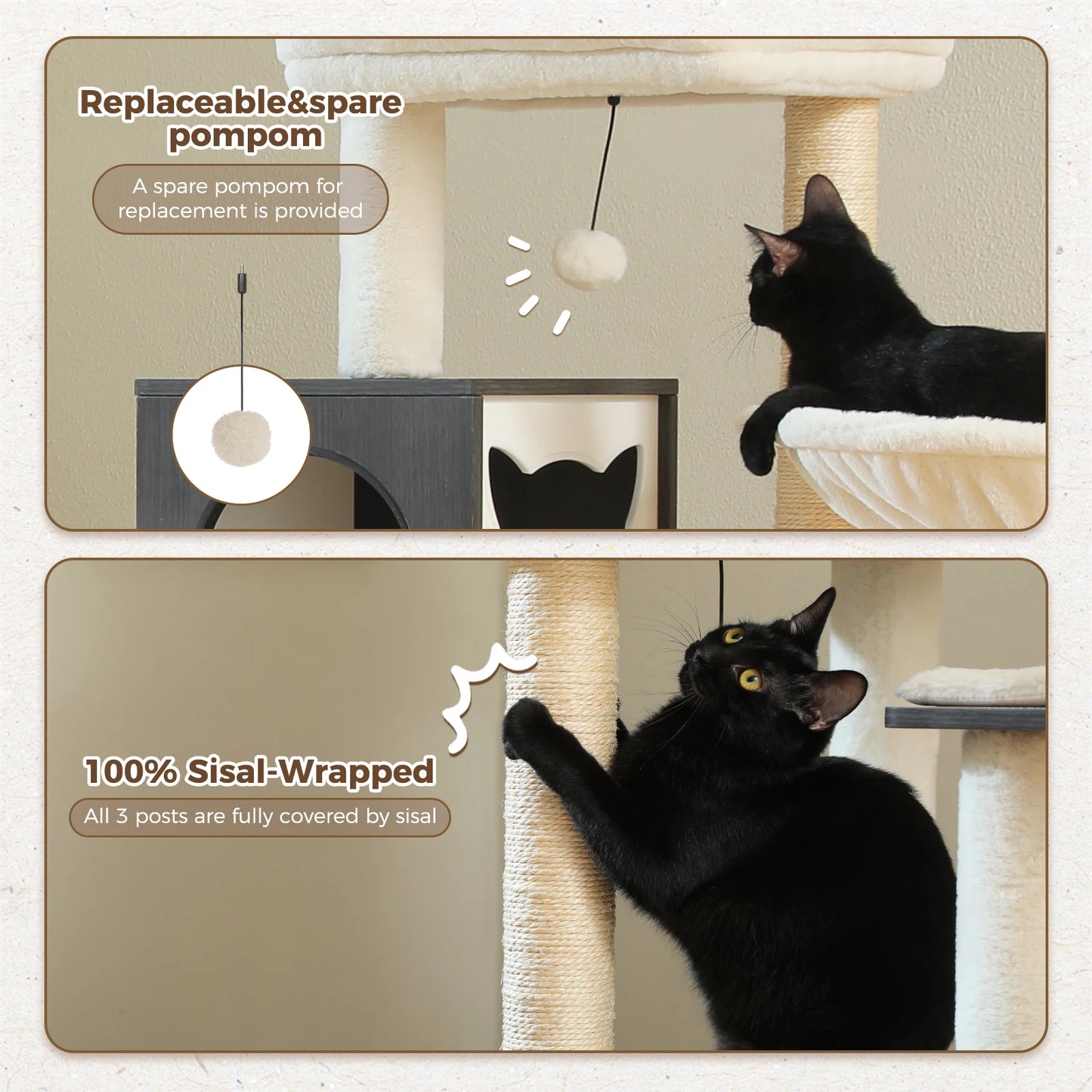 Replaceable&spare pompom

A spare pompom for replacement is provided

100% Sisal-Wrapped

All 3 posts are fully covered by sisal