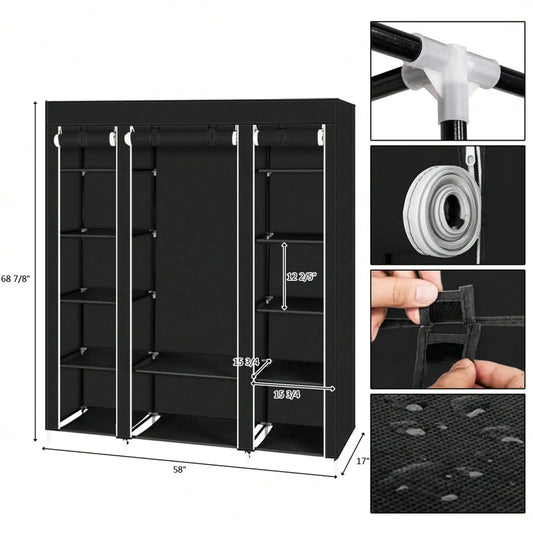 68 7/8"

12 2/5"

15 3/4

15 3/4

58"

17"