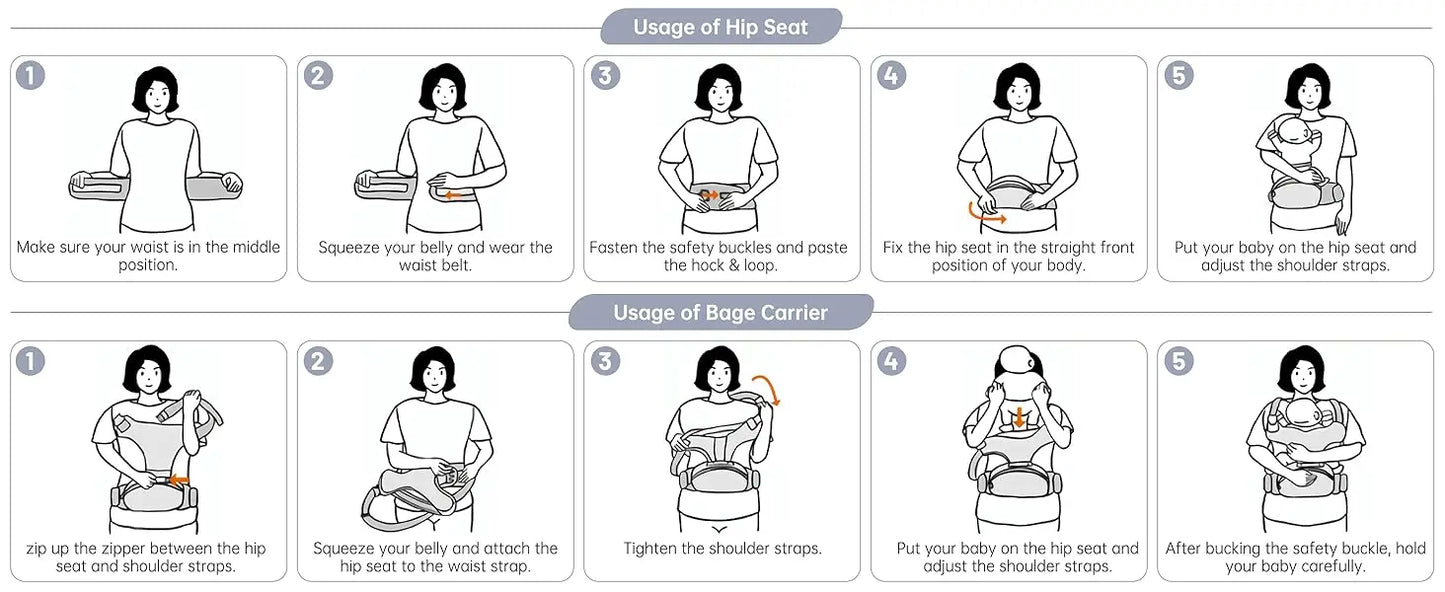 Usage of Hip Seat

1
Make sure your waist is in the middle position.

2
Squeeze your belly and wear the waist belt.

3
Fasten the safety buckles and paste the hock & loop.

4
Fix the hip seat in the straight front position of your body.

5
Put your baby on the hip seat and adjust the shoulder straps.

Usage of Bage Carrier

1
zip up the zipper between the hip seat and shoulder straps.

2
Squeeze your belly and attach the hip seat to the waist strap.

3
Tighten the shoulder straps.

4
Put your baby on the hip seat and adjust the shoulder straps.

5
After bucking the safety buckle, hold your baby carefully.