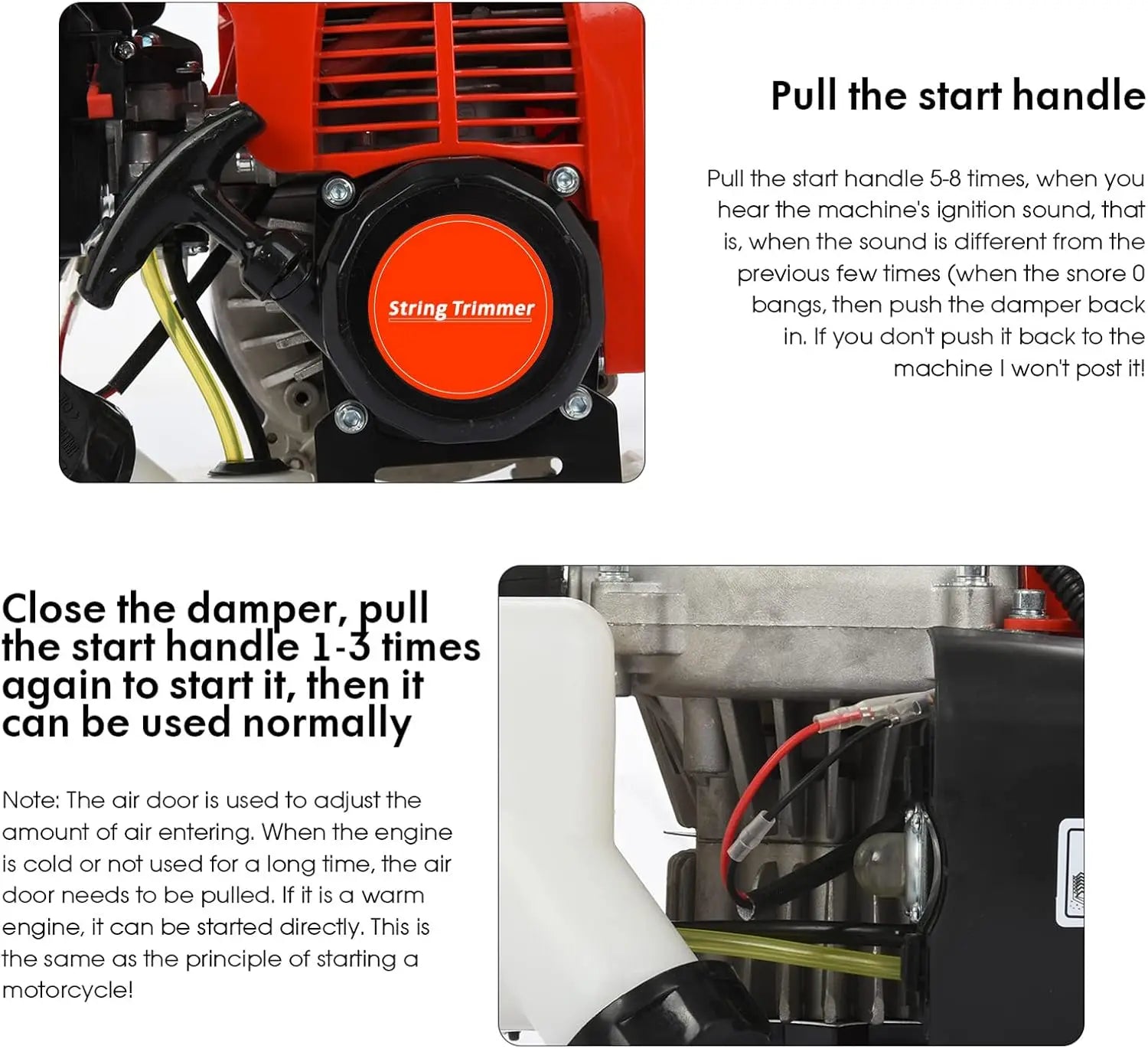 String Trimmer

Pull the start handle

Pull the start handle 5-8 times, when you hear the machine's ignition sound, that is, when the sound is different from the previous few times (when the snore 0 bangs, then push the damper back in. If you don't push it back to the machine I won't post it!

Close the damper, pull the start handle 1-3 times again to start it, then it can be used normally

Note: The air door is used to adjust the amount of air entering. When the engine is cold or not used for a long time, the air door needs to be pulled. If it is a warm engine, it can be started directly. This is the same as the principle of starting a motorcycle!