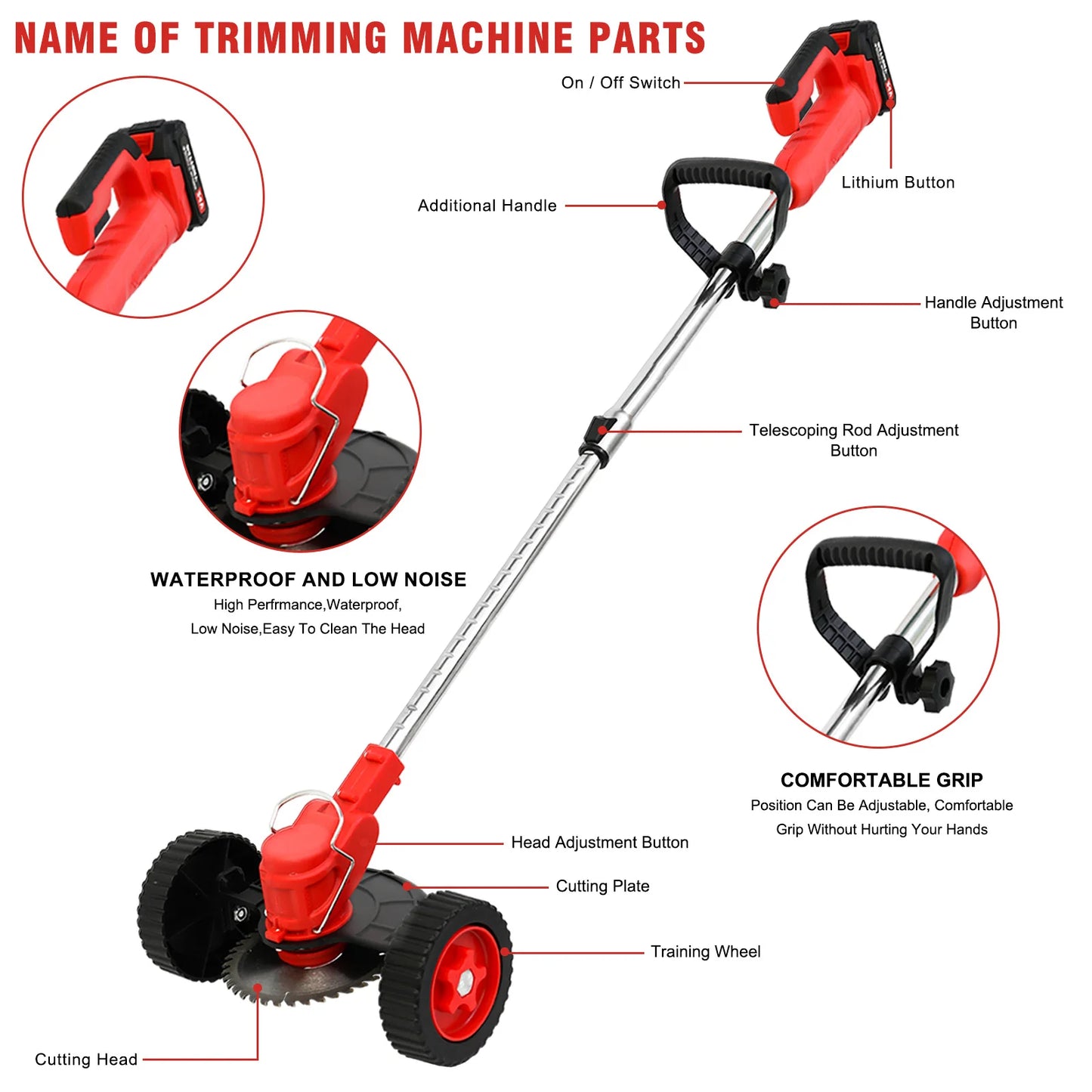 NAME OF TRIMMING MACHINE PARTS

On / Off Switch

Lithium Button

Additional Handle

Handle Adjustment Button

Telescoping Rod Adjustment Button

WATERPROOF AND LOW NOISE

High Perfrmance,Waterproof,

Low Noise,Easy To Clean The Head

COMFORTABLE GRIP

Position Can Be Adjustable, Comfortable

Grip Without Hurting Your Hands

Head Adjustment Button

Cutting Plate

Training Wheel

Cutting Head