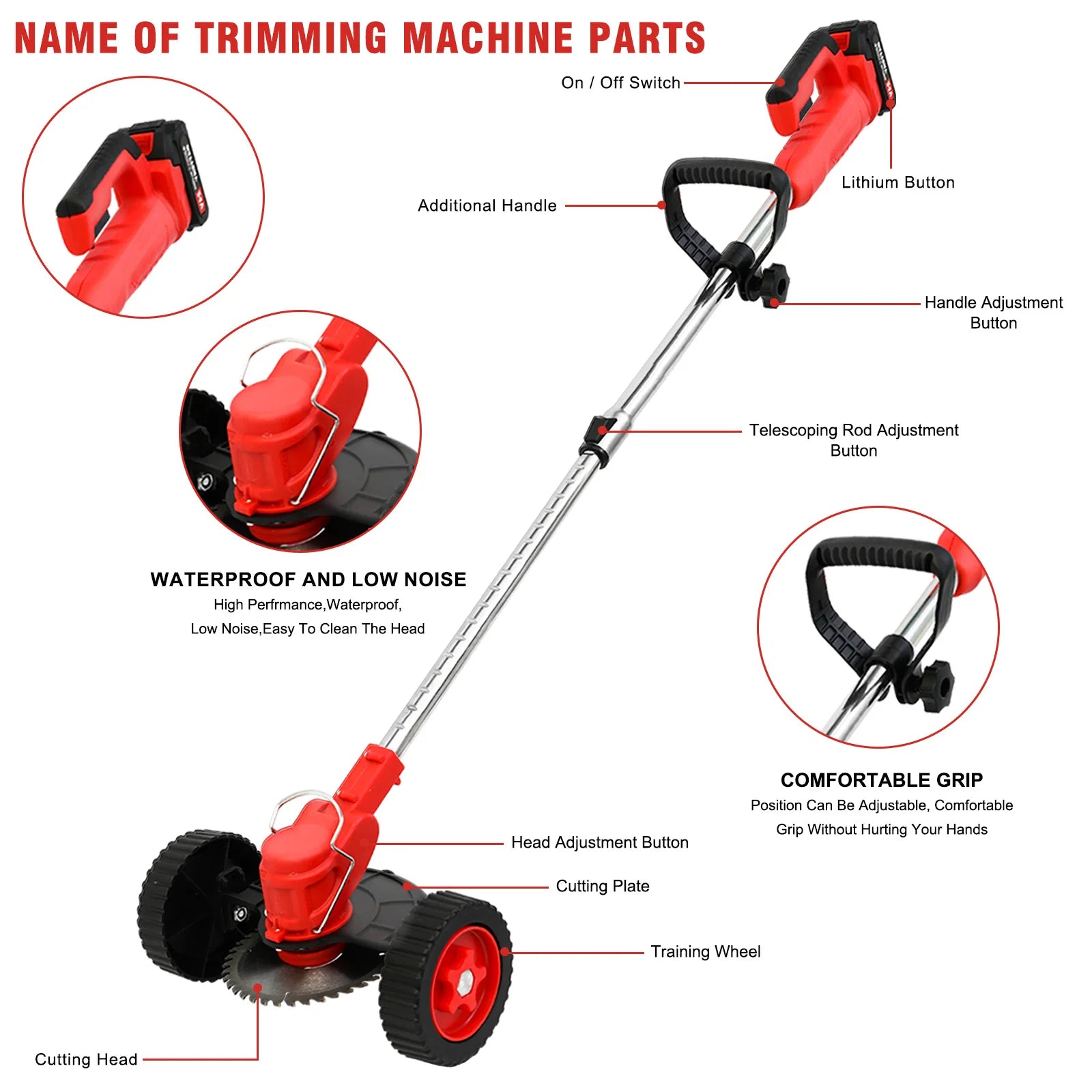 NAME OF TRIMMING MACHINE PARTS

On / Off Switch

Lithium Button

Additional Handle

Handle Adjustment Button

Telescoping Rod Adjustment Button

WATERPROOF AND LOW NOISE

High Perfrmance,Waterproof, Low Noise,Easy To Clean The Head

COMFORTABLE GRIP

Position Can Be Adjustable, Comfortable Grip Without Hurting Your Hands

Head Adjustment Button

Cutting Plate

Training Wheel

Cutting Head