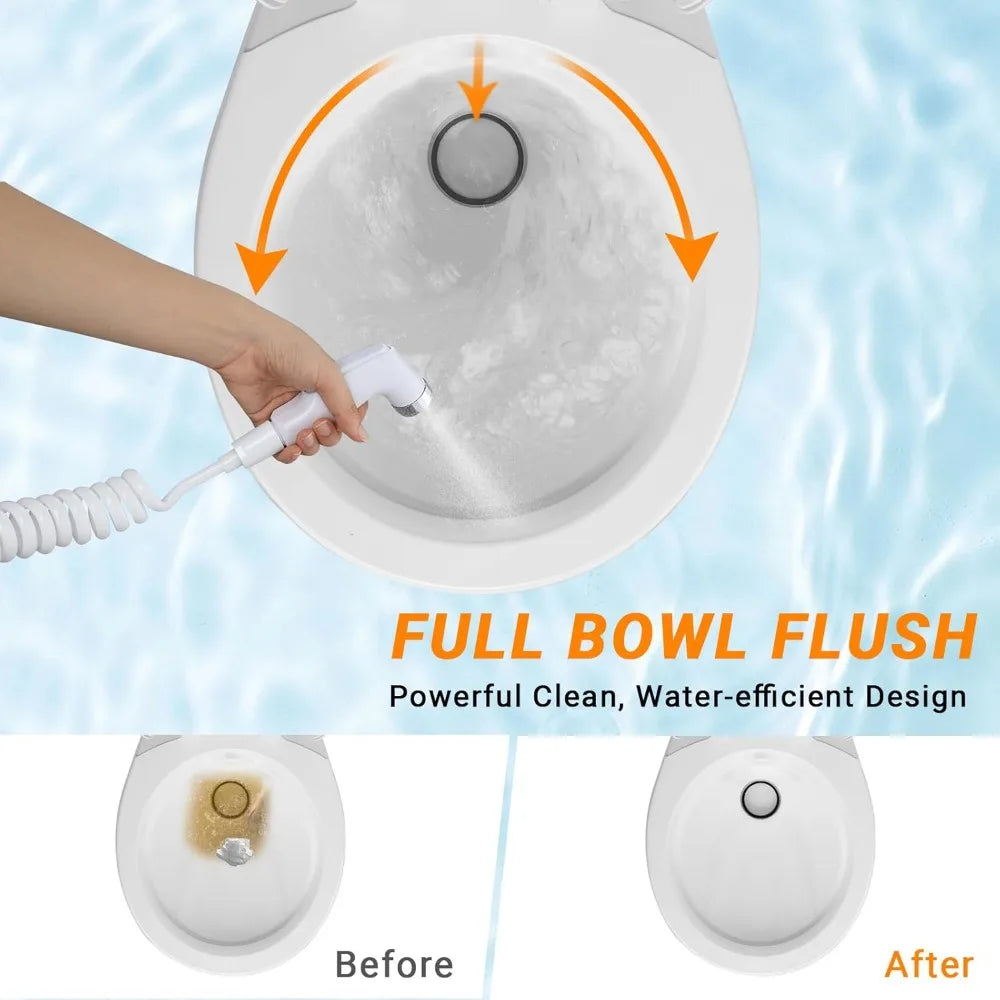 FULL BOWL FLUSH

Powerful Clean, Water-efficient Design

Before

After